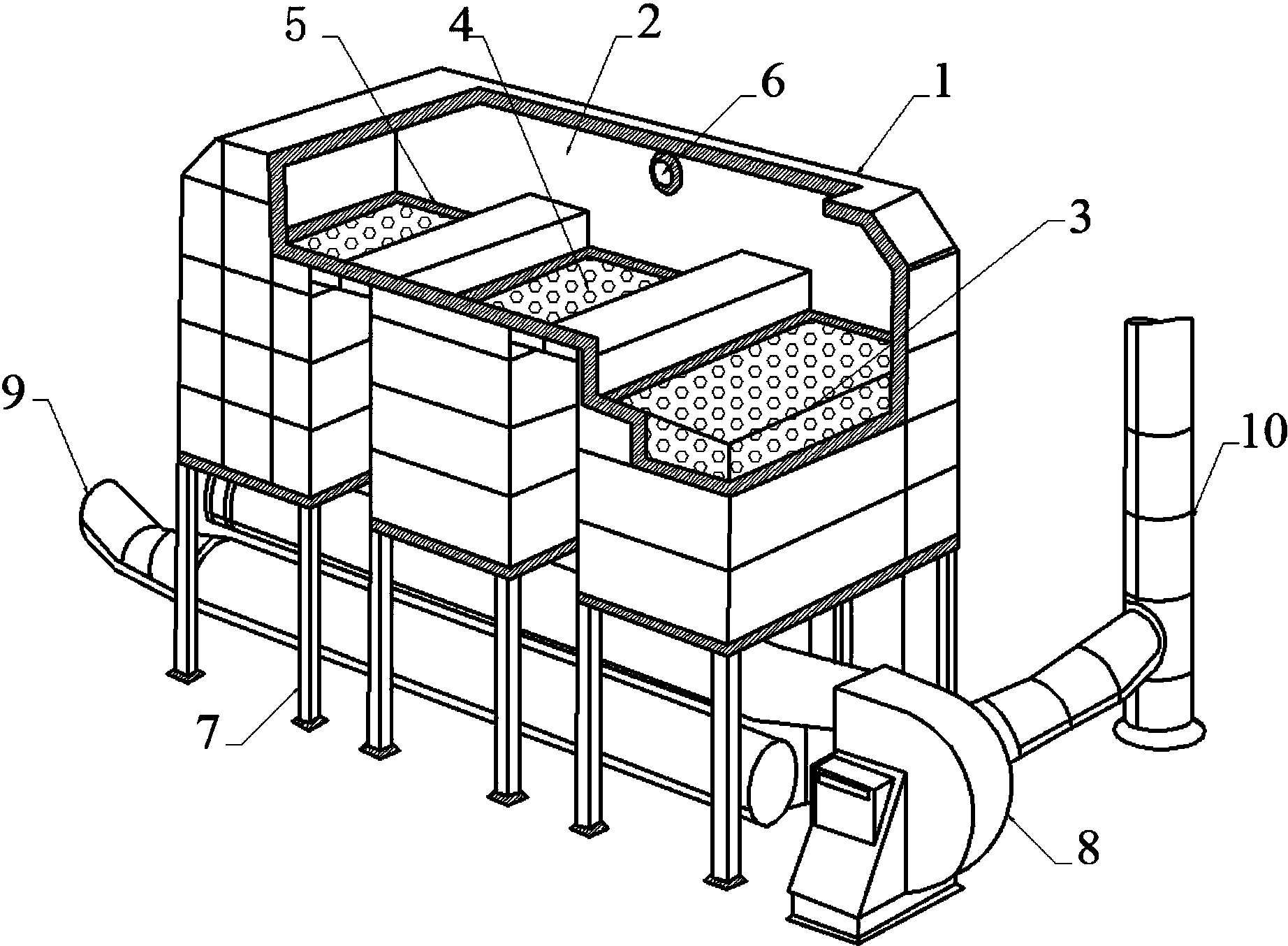 5
4
2
6
1
3
9
10
7
8